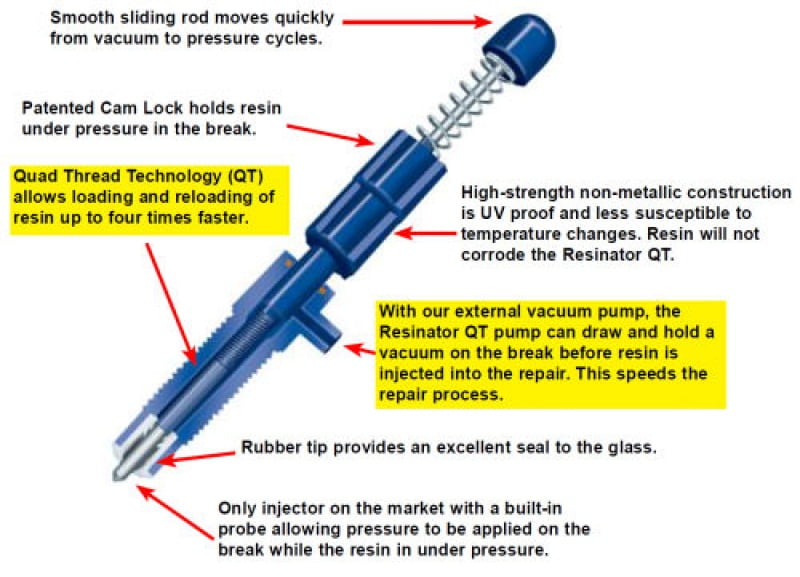 Smooth sliding rod moves quickly from vacuum to pressure cycles.

Patented Cam Lock holds resin under pressure in the break.

Quad Thread Technology (QT) allows loading and reloading of resin up to four times faster.

High-strength non-metallic construction is UV proof and less susceptible to temperature changes. Resin will not corrode the Resinator QT.

With our external vacuum pump, the Resinator QT pump can draw and hold a vacuum on the break before resin is injected into the repair. This speeds the repair process.

Rubber tip provides an excellent seal to the glass.

Only injector on the market with a built-in probe allowing pressure to be applied on the break while the resin in under pressure.